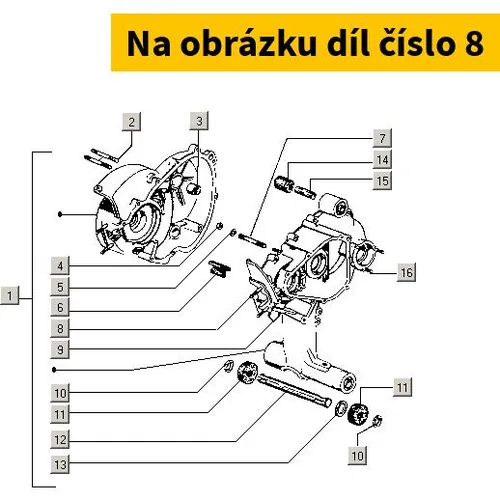 Na obrázku díl číslo 8

2
3
7
14
15
16
1
4
5
6
8
9
10
11
12
13
11
10