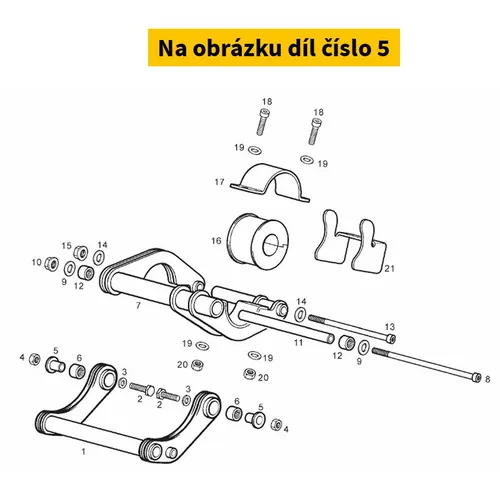 Na obrázku díl číslo 5

18
18
19
19
17
16
21
15
14
10
9
12
7
14
13
11
12
9
8
19
19
20
20
4
5
6
3
2
2
3
6
5
4
1