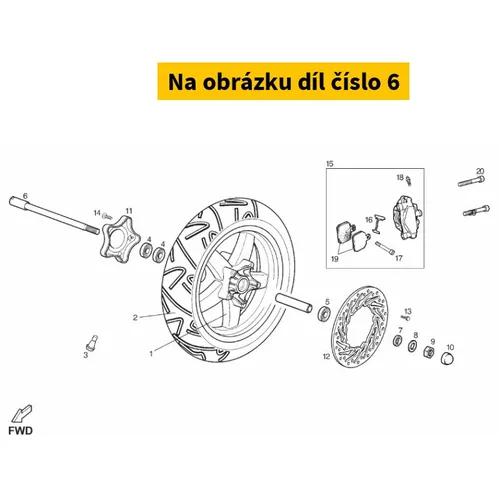 Na obrázku díl číslo 6

15
18
20
6
14
11
16
4
4
19
17
5
13
2
7
8
9
10
3
1
12
FWD