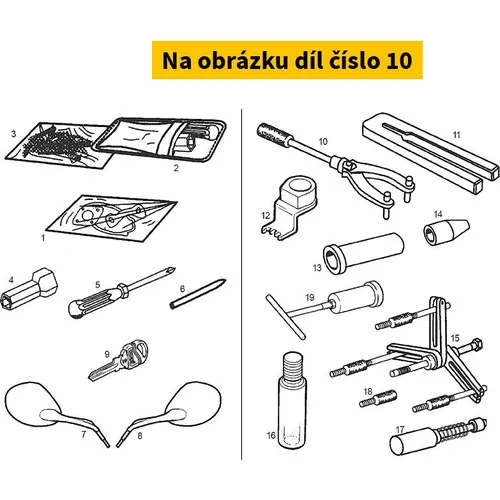 Na obrázku díl číslo 10

3
2
1
4
5
6
9
7
8
10
11
12
14
13
19
15
18
16
17