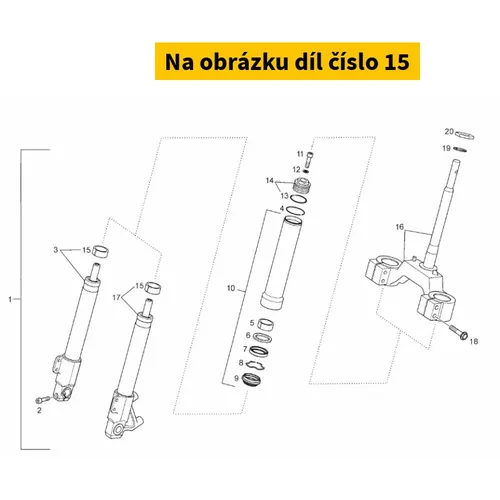 Na obrázku díl číslo 15

20
19
11
12
14
13
4
16
3
15
15
17
10
1
5
6
7
8
9
18
2