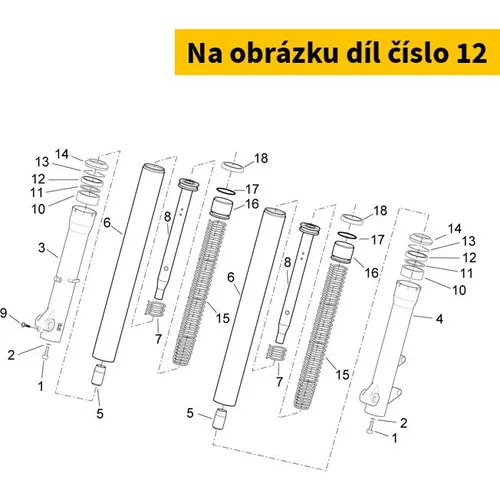 Na obrázku díl číslo 12

14
13
12
11
10
3
9
2
1
6
5
8
7
18
17
16
15
6
5
8
7
18
17
16
15
14
13
12
11
10
4
2
1