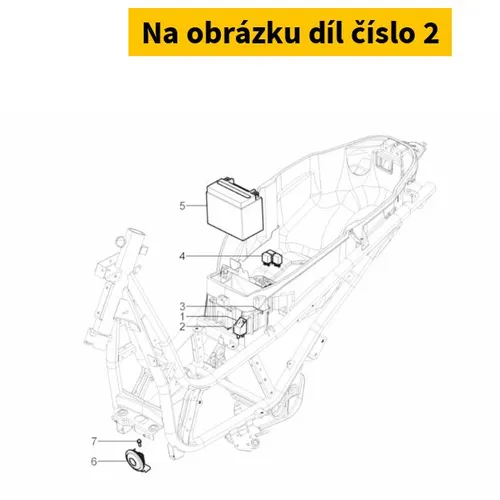 Na obrázku díl číslo 2

5
4
3
1
2
7
6