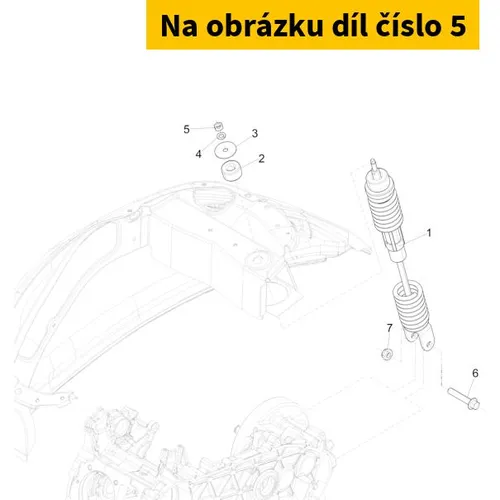 Na obrázku díl číslo 5

5
3
4
2
1
7
6