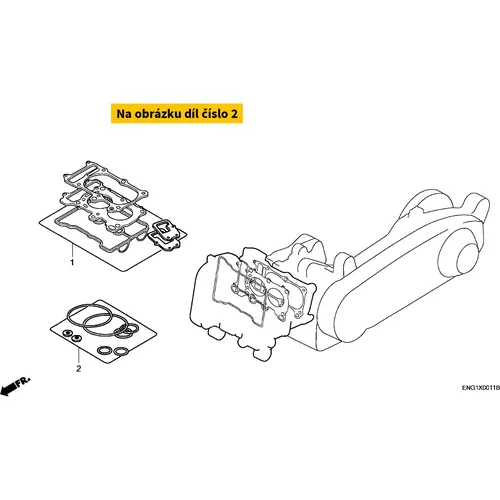 Na obrázku díl číslo 2

1

2

FR.

ENG1X0011B