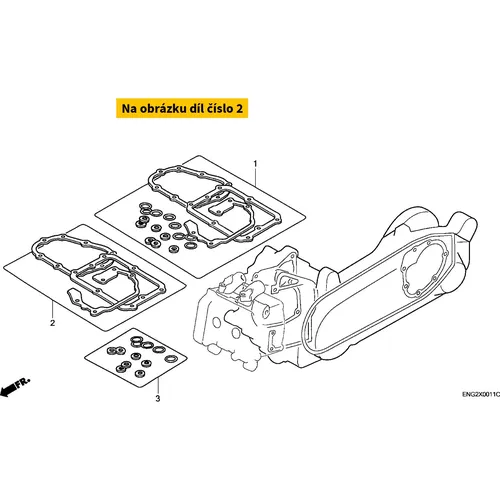 Na obrázku díl číslo 2

1

2

3

FR.

ENG2X0011C