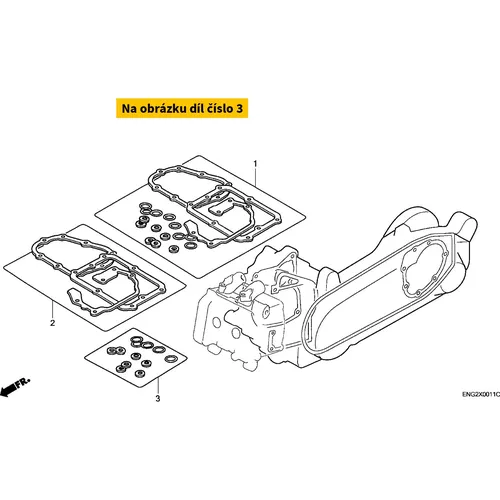 Na obrázku díl číslo 3

1

2

3

FR.

ENG2X0011C