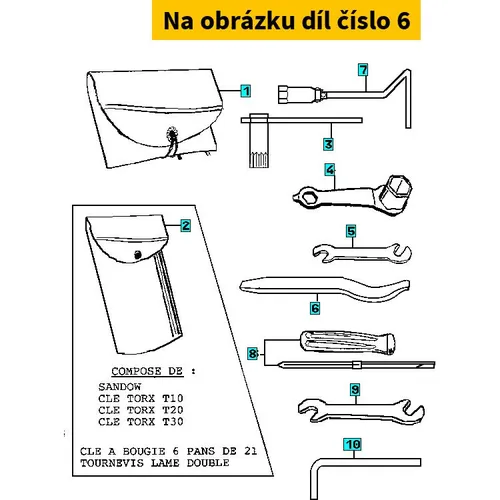 Na obrázku díl číslo 6

1
7
3
4
2
5
6
8
9
10

COMPOSE DE :
SANDOW
CLE TORX T10
CLE TORX T20
CLE TORX T30

CLE A BOUGIE 6 PANS DE 21
TOURNEVIS LAME DOUBLE