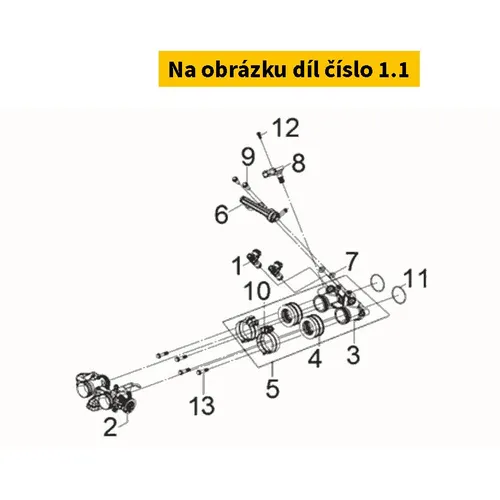 Na obrázku díl číslo 1.1

12
9
8
6
1
7
10
11
4
3
5
13
2