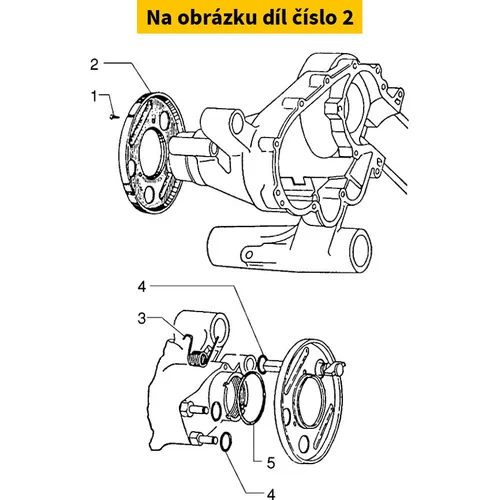 Na obrázku díl číslo 2

2
1

4
3

5
4