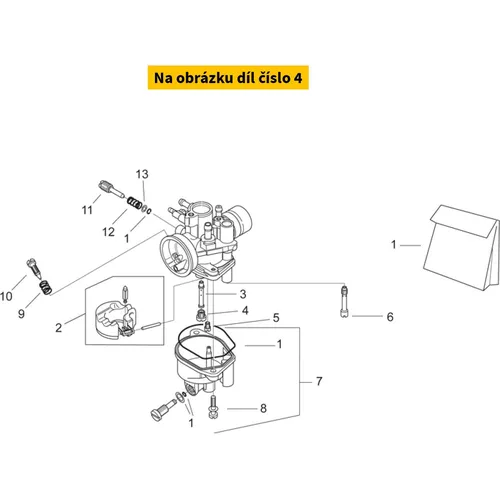 Na obrázku díl číslo 4

13
11
12
1
1
10
9
2
3
4
5
6
1
7
8
1