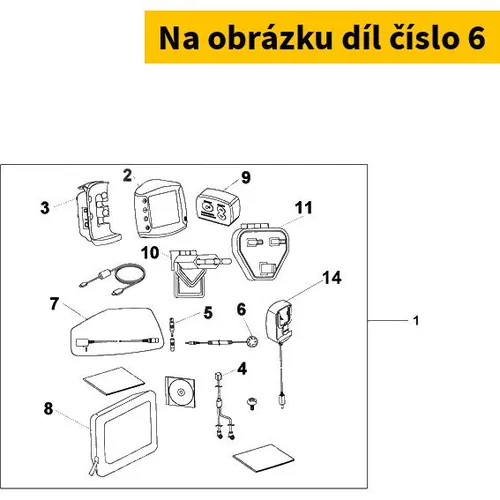 Na obrázku díl číslo 6

2
9
3
11
10
14
7
5
6
1
4
8