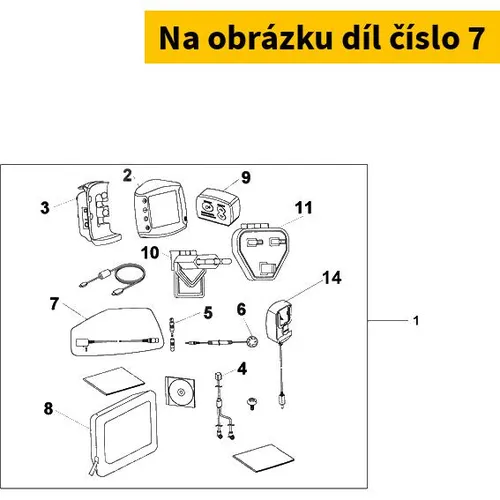 Na obrázku díl číslo 7

2
9
3
11
10
14
7
5
6
1
4
8