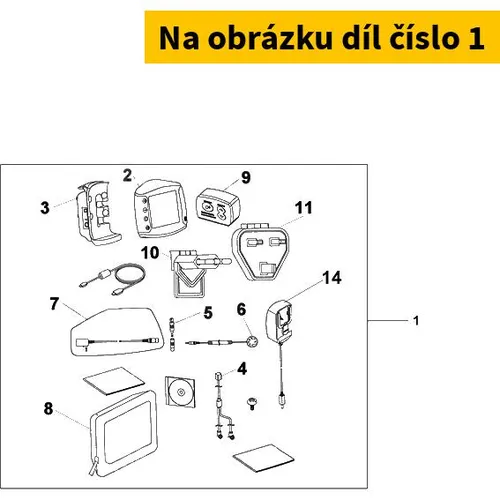 Na obrázku díl číslo 1

2
9
3
11
10
14
7
5
6
1
4
8