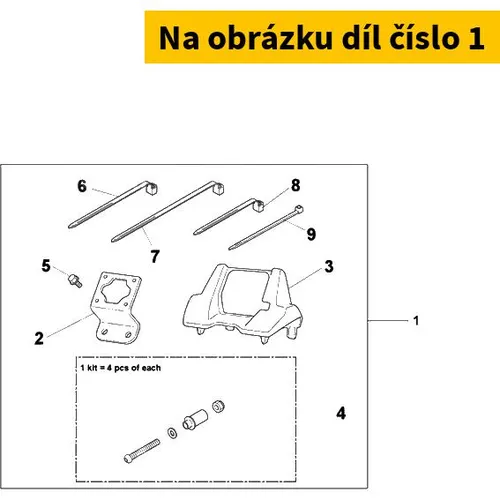 Na obrázku díl číslo 1

6
8
9
7
5
3
2
1
1 kit = 4 pcs of each
4