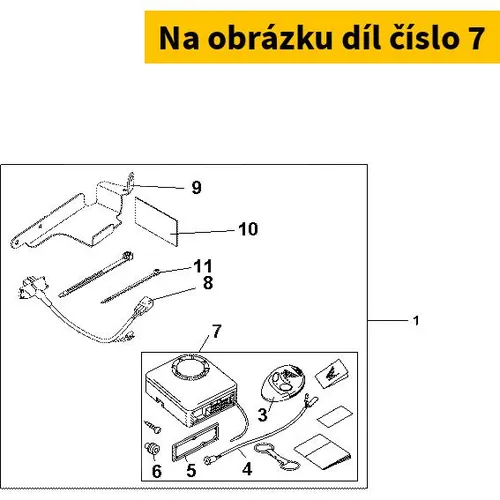 Na obrázku díl číslo 7

9
10
11
8
1
7
3
6
5
4