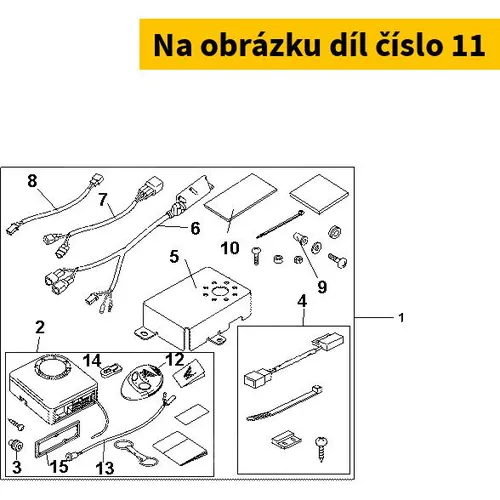 Na obrázku díl číslo 11

8
7
6
10
5
9
4
1
2
14
12
3
15
13