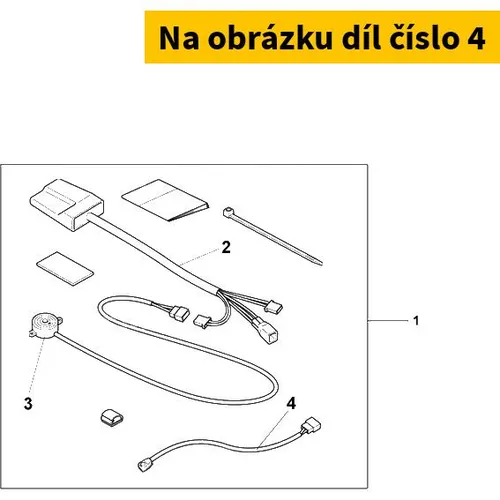 Na obrázku díl číslo 4

2

1

3

4