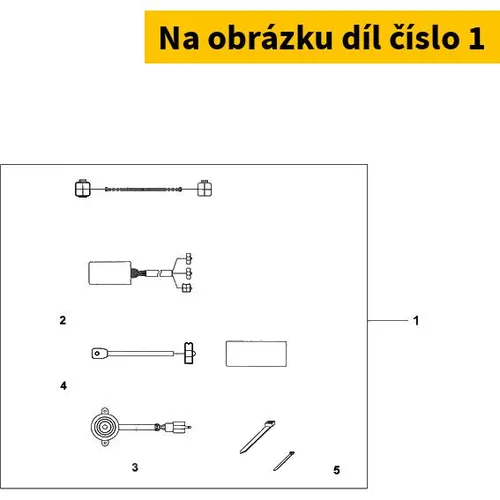 Na obrázku díl číslo 1

2

1

4

3

5