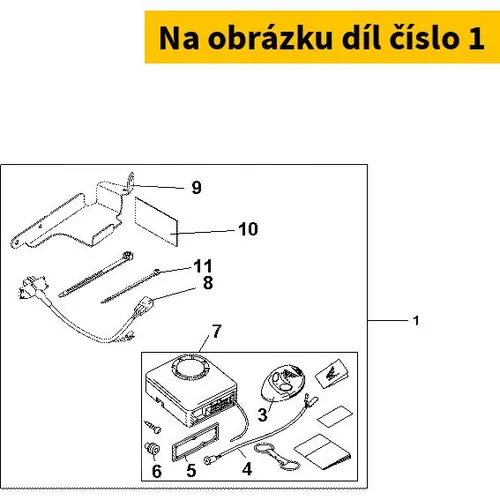 Na obrázku díl číslo 1

9
10
11
8
1
7
3
6
5
4