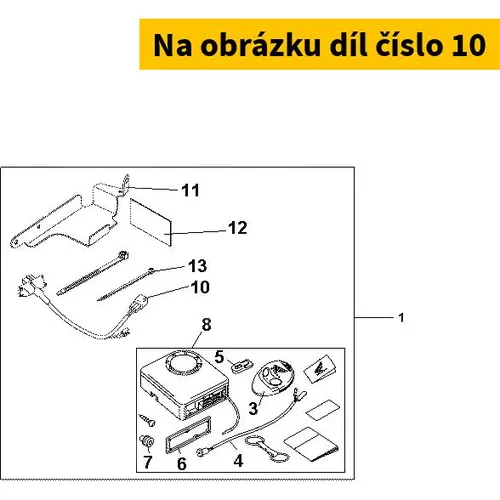 Na obrázku díl číslo 10

11
12
13
10
1
8
5
3
7
6
4