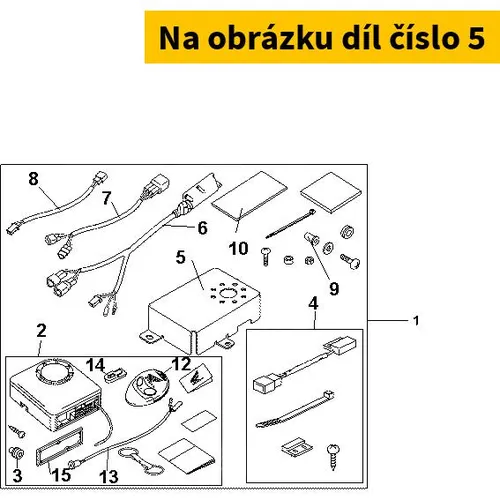 Na obrázku díl číslo 5

8
7
6
10
5
9
4
1
2
14
12
3
15
13