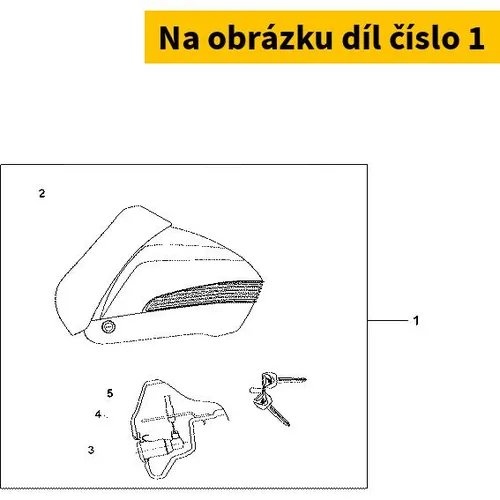 Na obrázku díl číslo 1

2

1

5

4

3