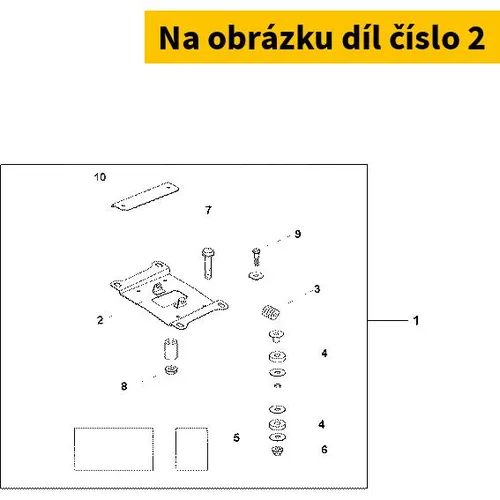 Na obrázku díl číslo 2

10
7
9
3
2
1
4
8
4
5
6