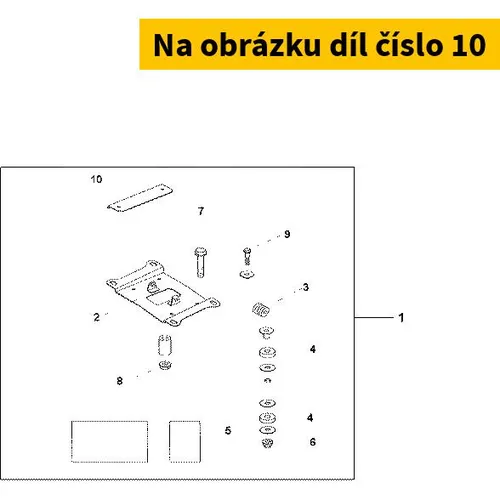 Na obrázku díl číslo 10

10

7

9

3

2

1

4

8

4

5

6