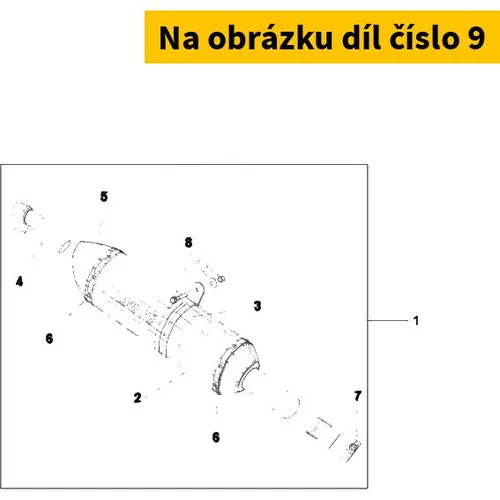 Na obrázku díl číslo 9

5
8
4
3
1
6
2
7
6