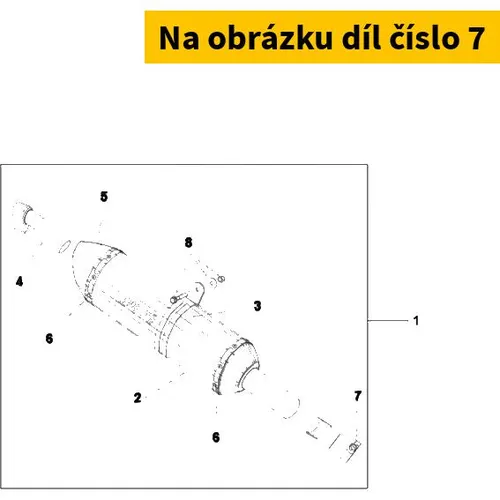 Na obrázku díl číslo 7

5
8
4
3
1
6
2
7
6