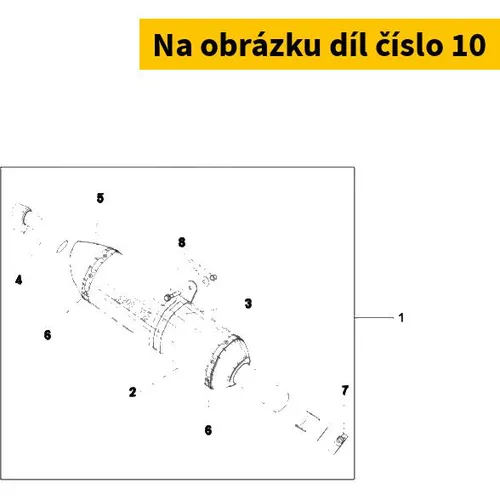 Na obrázku díl číslo 10

5

8

4

3

1

6

2

7

6