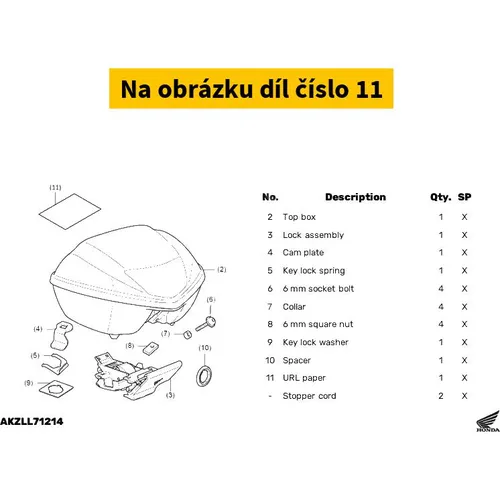 Na obrázku díl číslo 11

(11)
(2)
(6)
(4)
(7)
(8)
(10)
(5)
(9)
(3)

| No. | Description | Qty. | SP |
|---|---|---|---|
| 2 | Top box | 1 | X |
| 3 | Lock assembly | 1 | X |
| 4 | Cam plate | 1 | X |
| 5 | Key lock spring | 1 | X |
| 6 | 6 mm socket bolt | 4 | X |
| 7 | Collar | 4 | X |
| 8 | 6 mm square nut | 4 | X |
| 9 | Key lock washer | 1 | X |
| 10 | Spacer | 1 | X |
| 11 | URL paper | 1 | X |
| - | Stopper cord | 2 | X |

AKZLL71214

HONDA