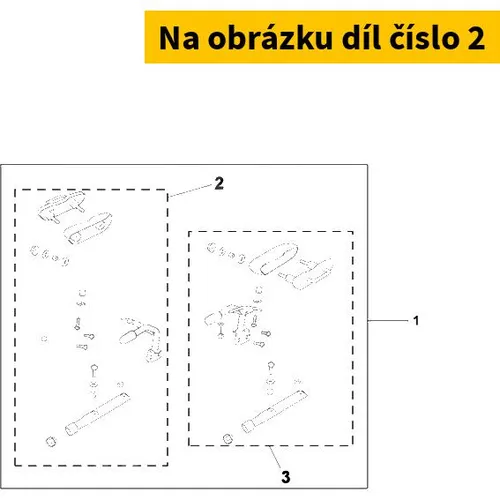 Na obrázku díl číslo 2

2

1

3