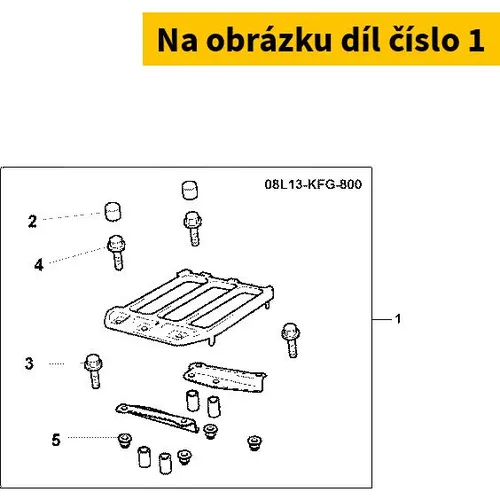 Na obrázku díl číslo 1

08L13-KFG-800

2

4

1

3

5