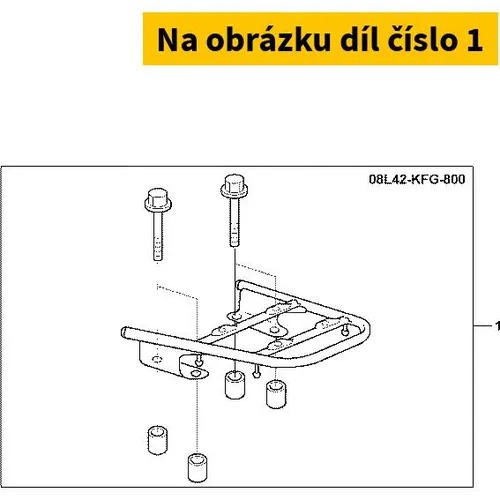 Na obrázku díl číslo 1

08L42-KFG-800

1