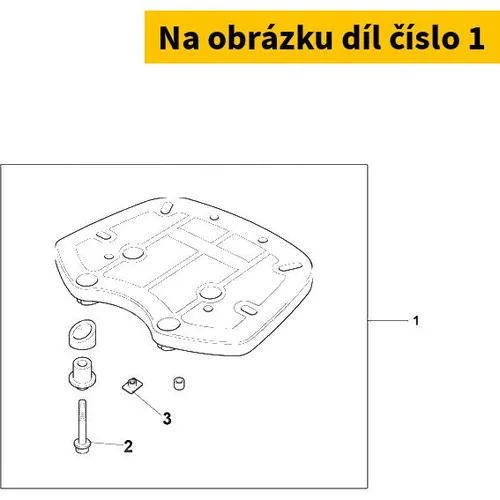 Na obrázku díl číslo 1

1

3

2