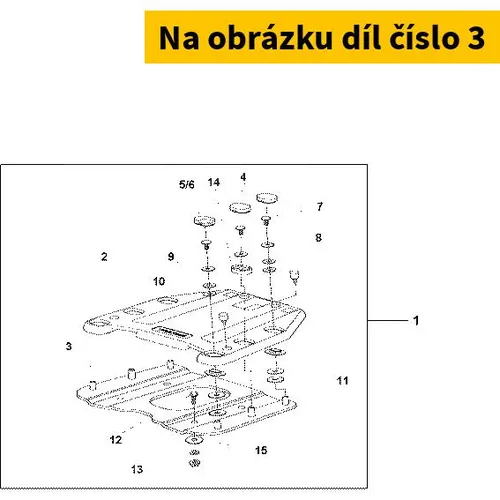 Na obrázku díl číslo 3

5/6
14
4
7
8
2
9
10
1
3
11
12
15
13