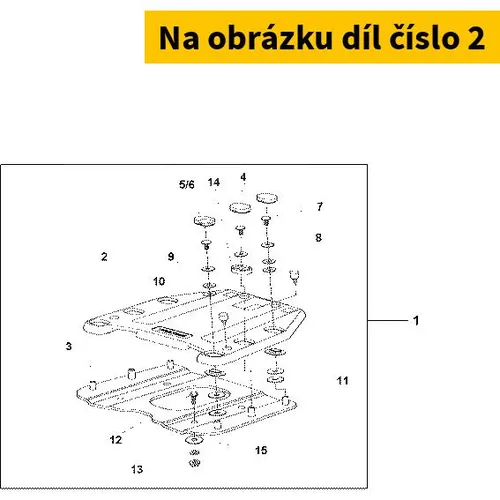 Na obrázku díl číslo 2

5/6
14
4
7
8
2
9
10
1
3
11
12
15
13