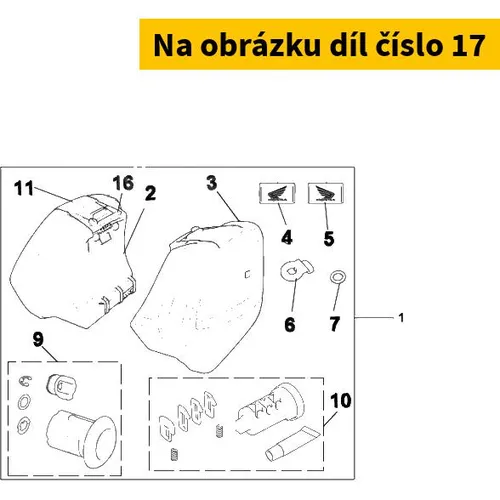 Na obrázku díl číslo 17

11
16
2
3
4
5
6
7
1
9
10