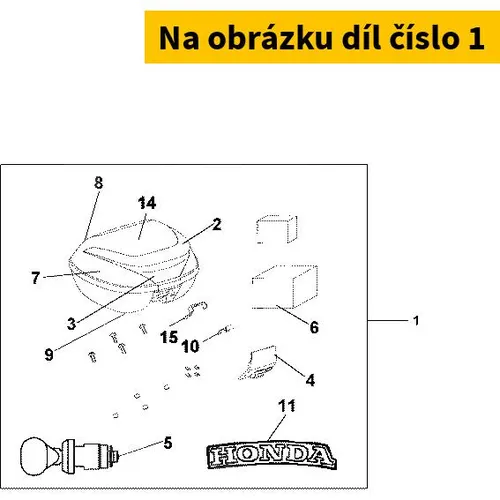 Na obrázku díl číslo 1

8
14
2
7
3
9
15
10
6
1
4
11
5
HONDA