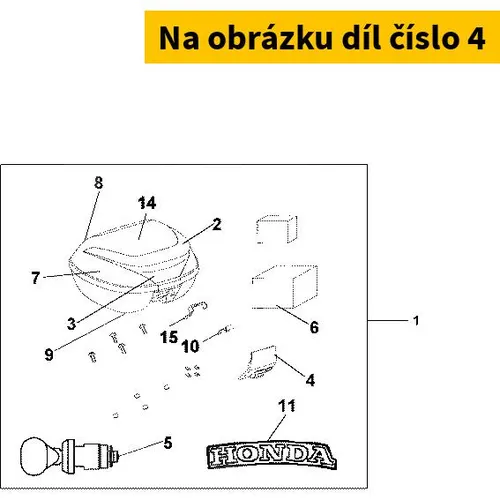 Na obrázku díl číslo 4

8
14
2
7
3
9
15
10
6
1
4
11
5
HONDA