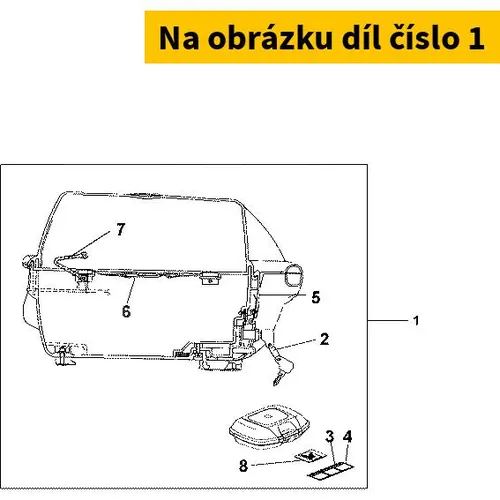 Na obrázku díl číslo 1

7
6
5
1
2
3
4
8