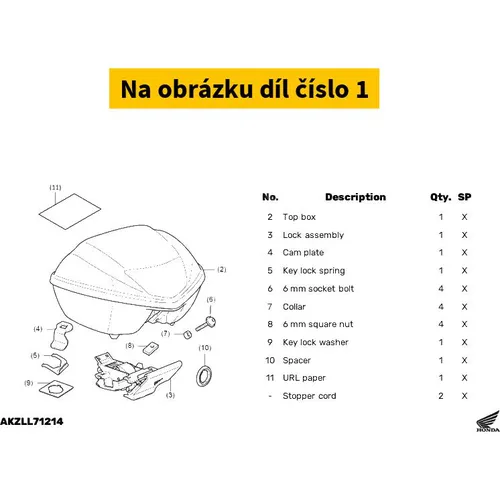 Na obrázku díl číslo 1

(11)
(2)
(6)
(4)
(7)
(8)
(10)
(5)
(9)
(3)

| No. | Description | Qty. | SP |
|---|---|---|---|
| 2 | Top box | 1 | X |
| 3 | Lock assembly | 1 | X |
| 4 | Cam plate | 1 | X |
| 5 | Key lock spring | 1 | X |
| 6 | 6 mm socket bolt | 4 | X |
| 7 | Collar | 4 | X |
| 8 | 6 mm square nut | 4 | X |
| 9 | Key lock washer | 1 | X |
| 10 | Spacer | 1 | X |
| 11 | URL paper | 1 | X |
| - | Stopper cord | 2 | X |

AKZLL71214

HONDA