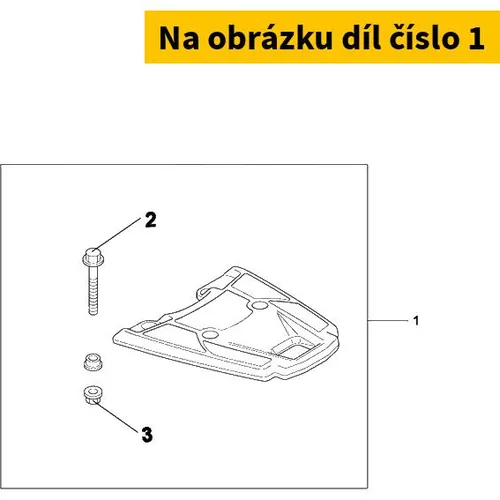 Na obrázku díl číslo 1

2

1

3