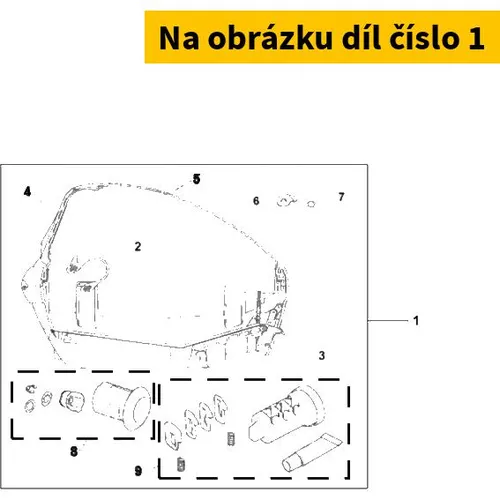 Na obrázku díl číslo 1

4
5
6
7
2
1
3
8
9