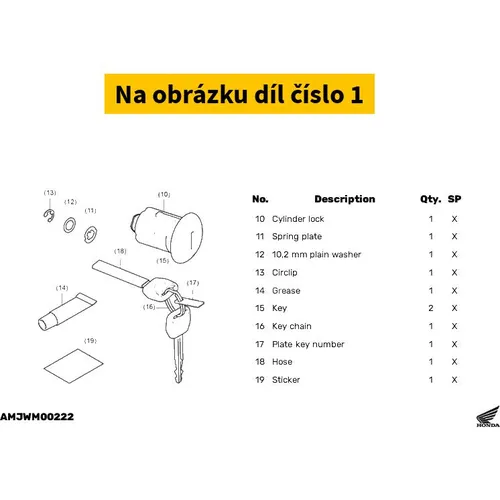 Na obrázku díl číslo 1

(13) (12) (11) (10) (18) (15) (17) (14) (16) (19)

| No. | Description | Qty. | SP |
|---|---|---|---|
| 10 | Cylinder lock | 1 | X |
| 11 | Spring plate | 1 | X |
| 12 | 10,2 mm plain washer | 1 | X |
| 13 | Circlip | 1 | X |
| 14 | Grease | 1 | X |
| 15 | Key | 2 | X |
| 16 | Key chain | 1 | X |
| 17 | Plate key number | 1 | X |
| 18 | Hose | 1 | X |
| 19 | Sticker | 1 | X |

AMJWM00222

HONDA