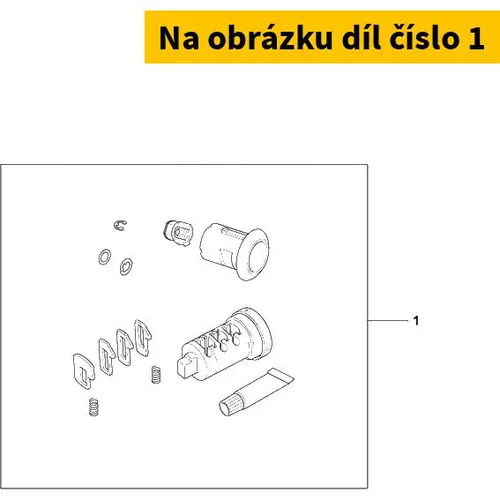 Na obrázku díl číslo 1

1