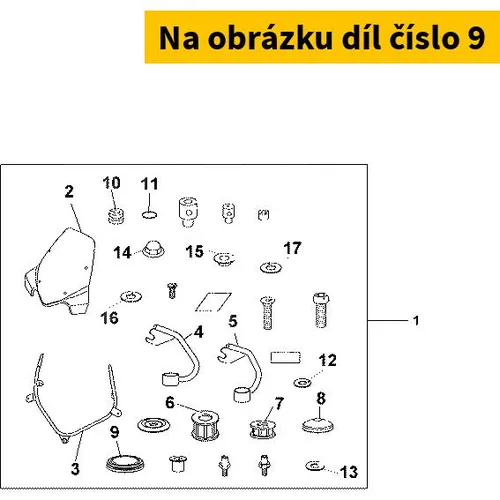 Na obrázku díl číslo 9

2
10
11
14
15
17
16
4
5
1
12
6
7
8
9
3
13