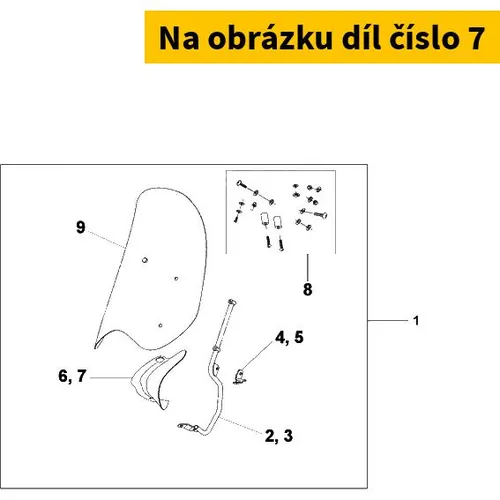 Na obrázku díl číslo 7

9

8

1

4, 5

6, 7

2, 3